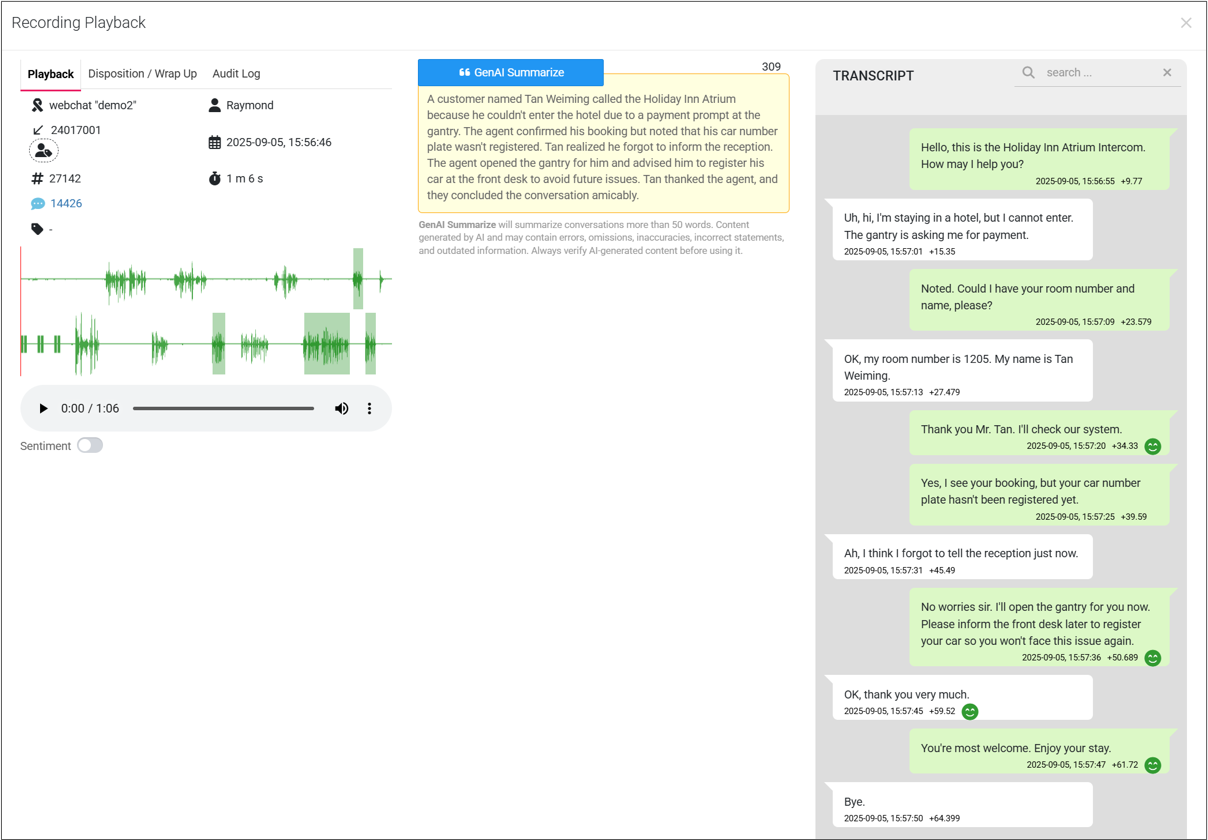 Recording Playback

Playback Disposition / Wrap Up Audit Log

webchat "demo2"
Raymond
24017001
2025-09-05, 15:56:46
27142
1 m 6 s
14426
-

0:00 / 1:06

Sentiment

GenAI Summarize
309

A customer named Tan Weiming called the Holiday Inn Atrium because he couldn't enter the hotel due to a payment prompt at the gantry. The agent confirmed his booking but noted that his car number plate wasn't registered. Tan realized he forgot to inform the reception. The agent opened the gantry for him and advised him to register his car at the front desk to avoid future issues. Tan thanked the agent, and they concluded the conversation amicably.

GenAI Summarize will summarize conversations more than 50 words. Content generated by AI and may contain errors, omissions, inaccuracies, incorrect statements, and outdated information. Always verify AI-generated content before using it.

TRANSCRIPT
search ...

Hello, this is the Holiday Inn Atrium Intercom. How may I help you?
2025-09-05, 15:56:55 +9.77

Uh, hi, I'm staying in a hotel, but I cannot enter. The gantry is asking me for payment.
2025-09-05, 15:57:01 +15.35

Noted. Could I have your room number and name, please?
2025-09-05, 15:57:09 +23.579

OK, my room number is 1205. My name is Tan Weiming.
2025-09-05, 15:57:13 +27.479

Thank you Mr. Tan. I'll check our system.
2025-09-05, 15:57:20 +34.33

Yes, I see your booking, but your car number plate hasn't been registered yet.
2025-09-05, 15:57:25 +39.59

Ah, I think I forgot to tell the reception just now.
2025-09-05, 15:57:31 +45.49

No worries sir. I'll open the gantry for you now. Please inform the front desk later to register your car so you won't face this issue again.
2025-09-05, 15:57:36 +50.689

OK, thank you very much.
2025-09-05, 15:57:45 +59.52

You're most welcome. Enjoy your stay.
2025-09-05, 15:57:47 +61.72

Bye.
2025-09-05, 15:57:50 +64.399